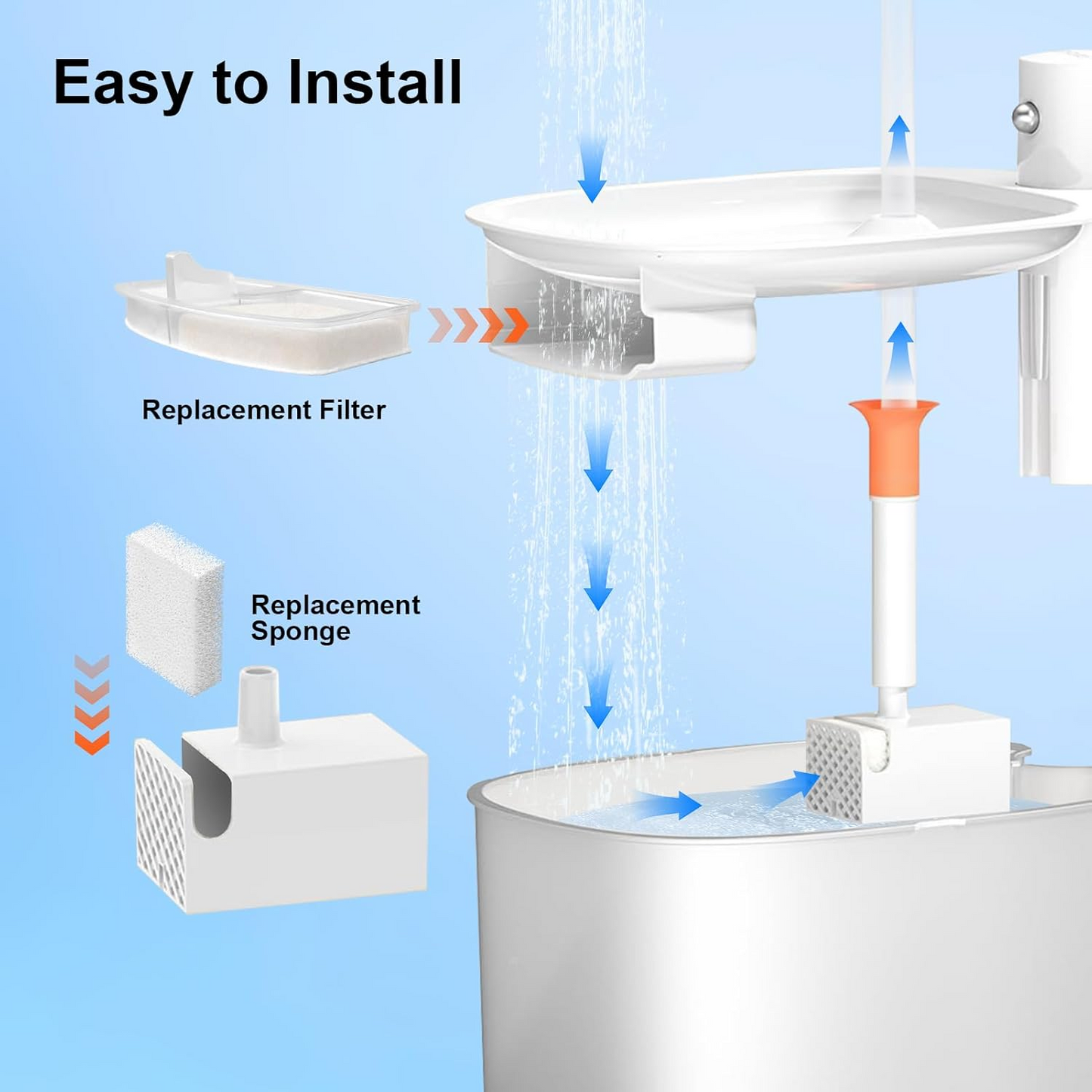 Easy to Install

Replacement Filter

Replacement Sponge