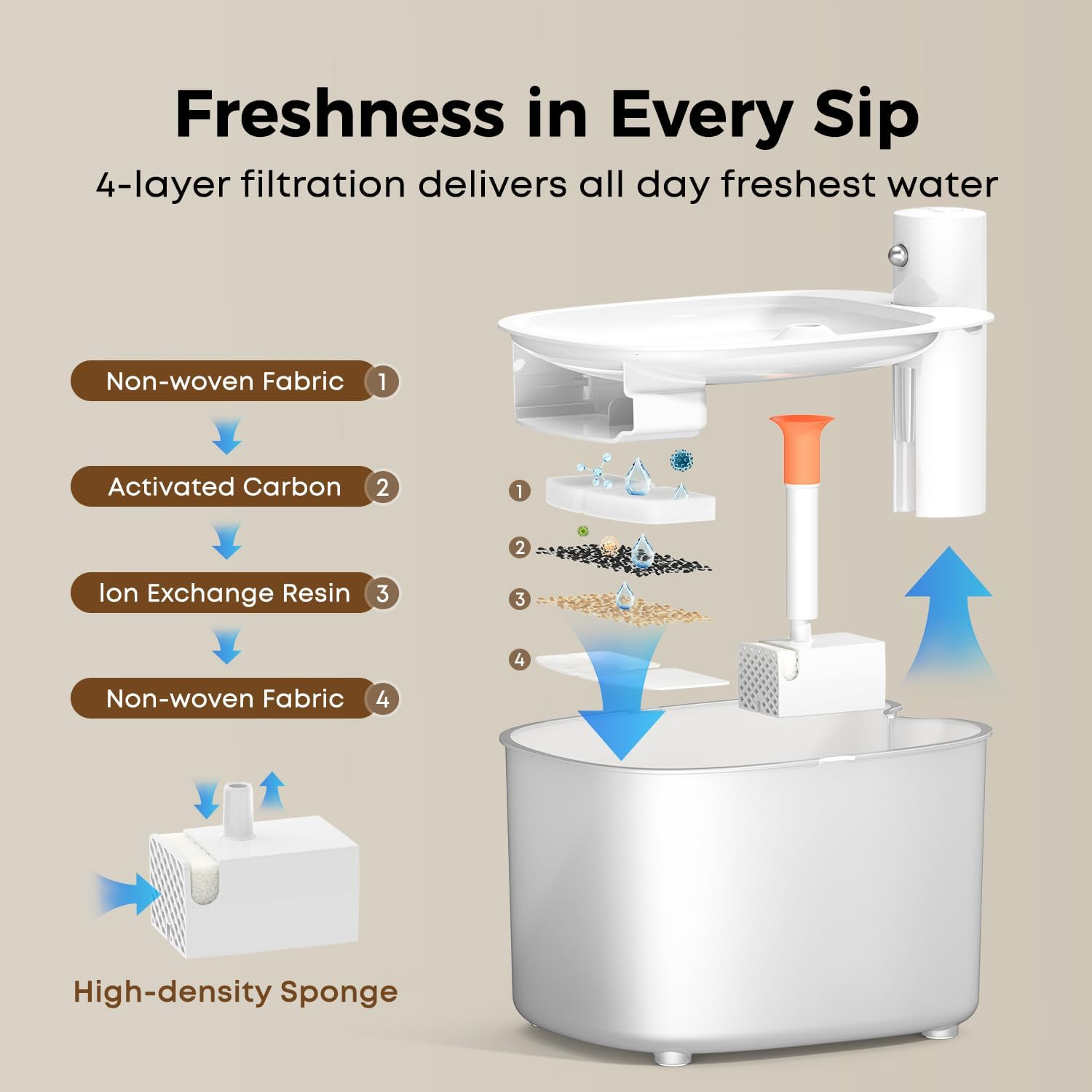 Freshness in Every Sip

4-layer filtration delivers all day freshest water

Non-woven Fabric 1

Activated Carbon 2

Ion Exchange Resin 3

Non-woven Fabric 4

High-density Sponge

1

2

3

4