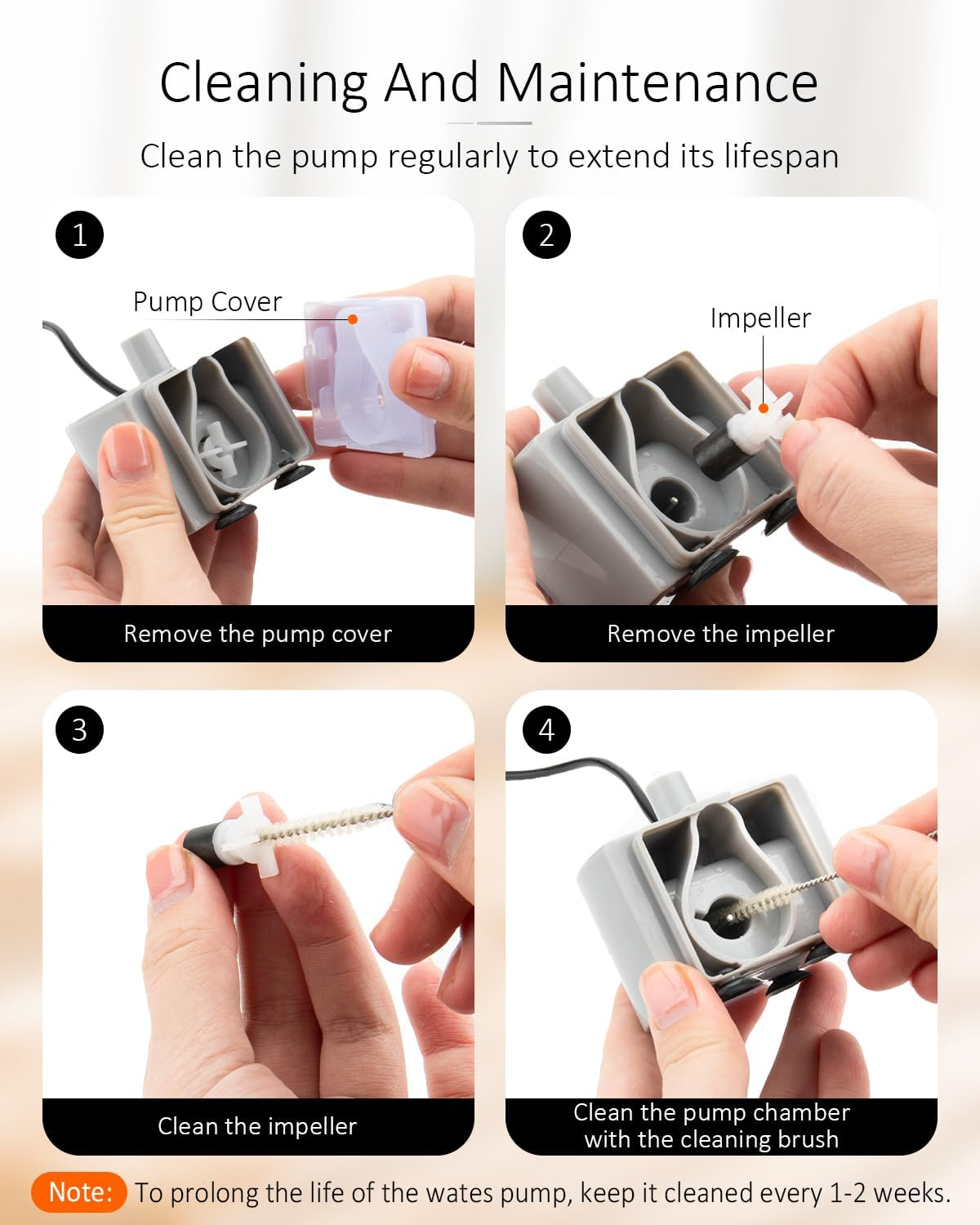 Cleaning And Maintenance

Clean the pump regularly to extend its lifespan

1

Pump Cover

Remove the pump cover

2

Impeller

Remove the impeller

3

Clean the impeller

4

Clean the pump chamber with the cleaning brush

Note: To prolong the life of the wates pump, keep it cleaned every 1-2 weeks.