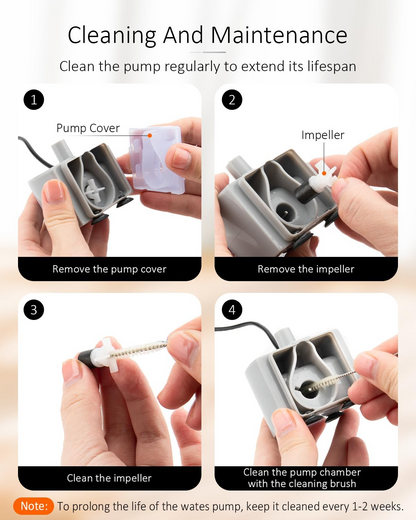 Cleaning And Maintenance

Clean the pump regularly to extend its lifespan

1

Pump Cover

Remove the pump cover

2

Impeller

Remove the impeller

3

Clean the impeller

4

Clean the pump chamber with the cleaning brush

Note: To prolong the life of the wates pump, keep it cleaned every 1-2 weeks.